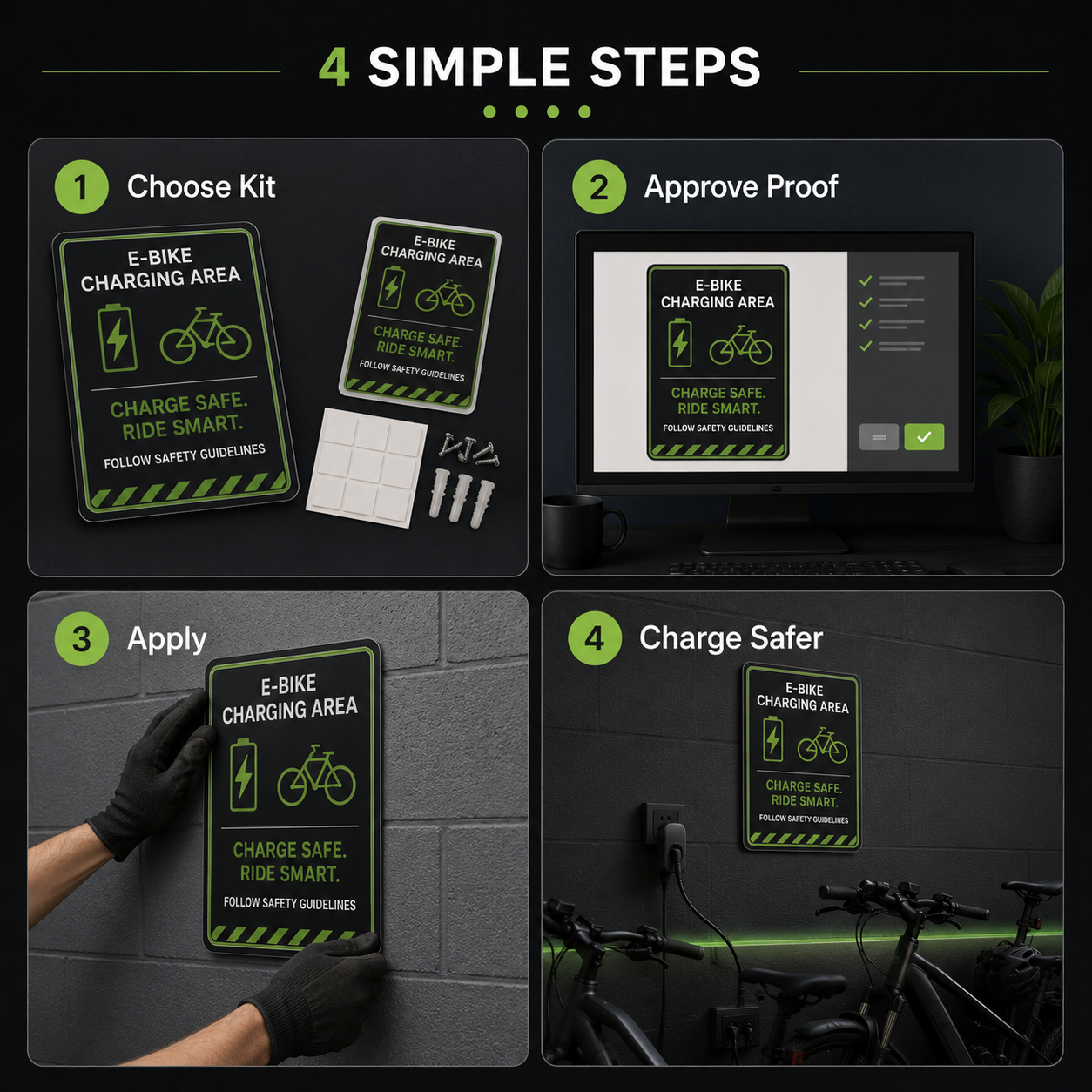 4 SIMPLE STEPS

1 Choose Kit

E-BIKE CHARGING AREA

CHARGE SAFE. RIDE SMART.

FOLLOW SAFETY GUIDELINES

E-BIKE CHARGING AREA

CHARGE SAFE. RIDE SMART.

FOLLOW SAFETY GUIDELINES

2 Approve Proof

E-BIKE CHARGING AREA

CHARGE SAFE. RIDE SMART.

FOLLOW SAFETY GUIDELINES

3 Apply

E-BIKE CHARGING AREA

CHARGE SAFE. RIDE SMART.

FOLLOW SAFETY GUIDELINES

4 Charge Safer

E-BIKE CHARGING AREA

CHARGE SAFE. RIDE SMART.

FOLLOW SAFETY GUIDELINES